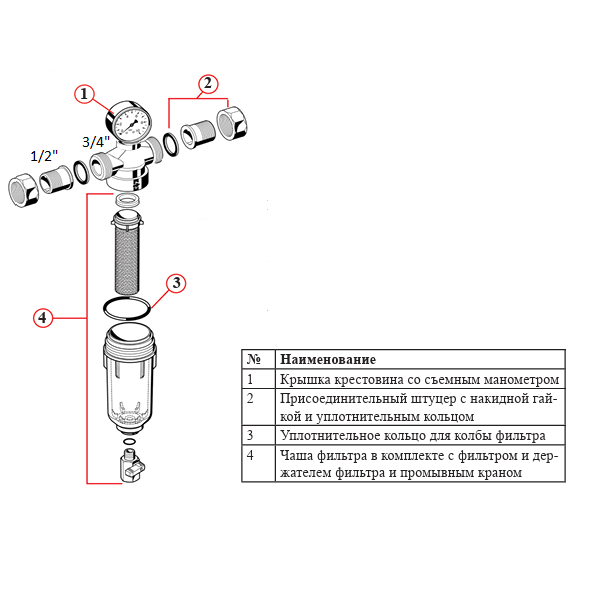 1

2

3/4"

1/2"

3

4

| № | Наименование |
|---|---|
| 1 | Крышка крестовина со съемным манометром |
| 2 | Присоединительный штуцер с накидной гайкой и уплотнительным кольцом |
| 3 | Уплотнительное кольцо для колбы фильтра |
| 4 | Чаша фильтра в комплекте с фильтром и держателем фильтра и промывным краном |